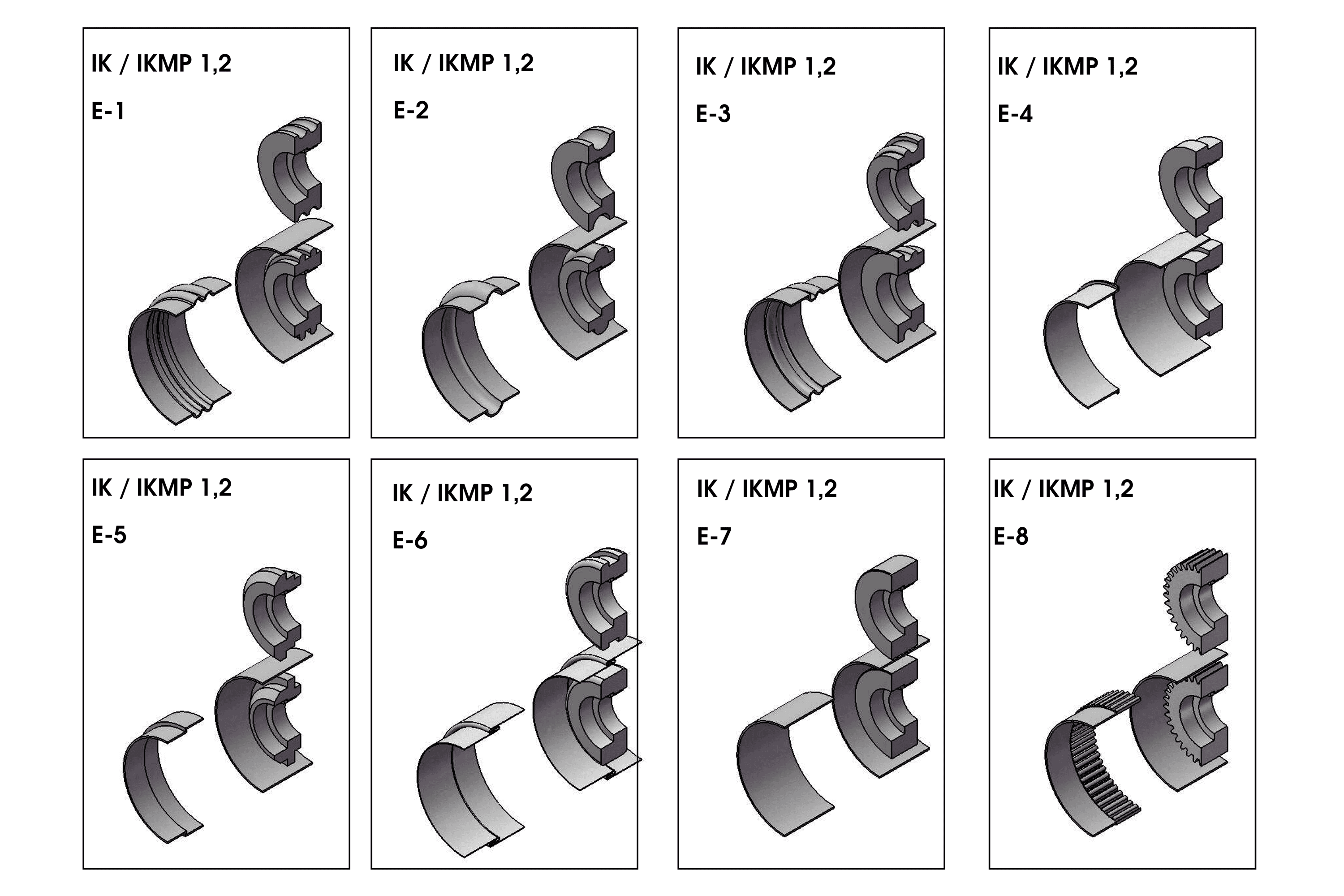 IK / IKMP 1,2

E-1

IK / IKMP 1,2

E-2

IK / IKMP 1,2

E-3

IK / IKMP 1,2

E-4

IK / IKMP 1,2

E-5

IK / IKMP 1,2

E-6

IK / IKMP 1,2

E-7

IK / IKMP 1,2

E-8