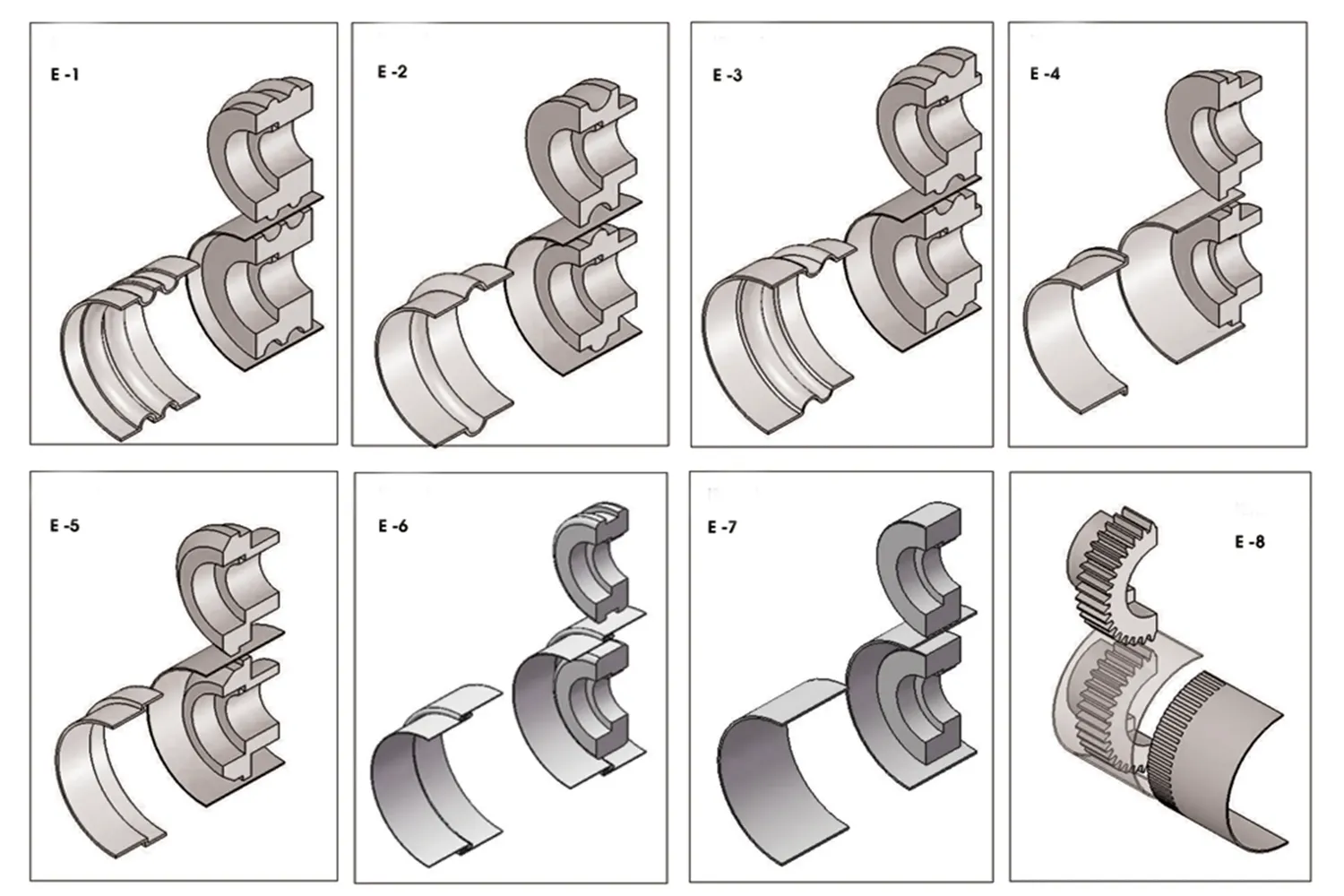 E -1

E -2

E -3

E -4

E -5

E -6

E -7

E -8