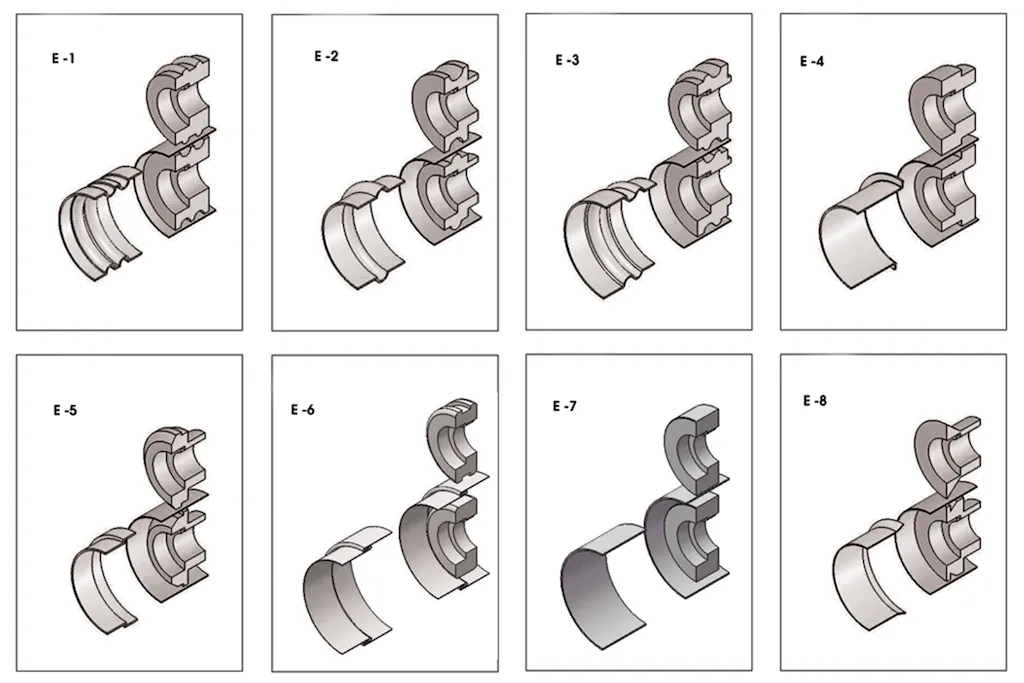 E -1

E -2

E -3

E -4

E -5

E -6

E -7

E -8